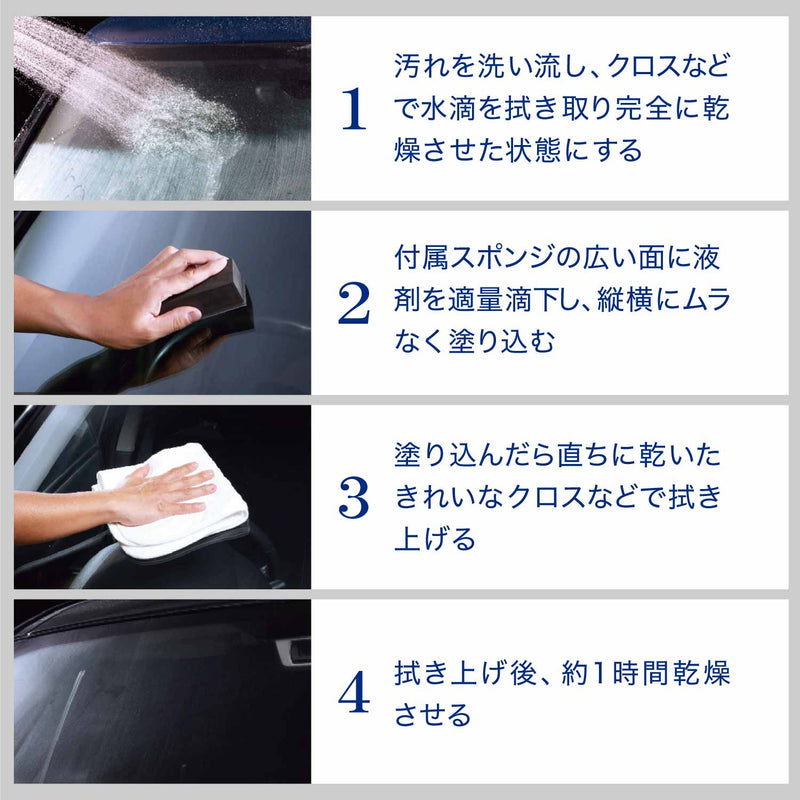 1 汚れを洗い流し、クロスなどで水滴を拭き取り完全に乾燥させた状態にする

2 付属スポンジの広い面に液剤を適量滴下し、縦横にムラなく塗り込む

3 塗り込んだら直ちに乾いたきれいなクロスなどで拭き上げる

4 拭き上げ後、約1時間乾燥させる