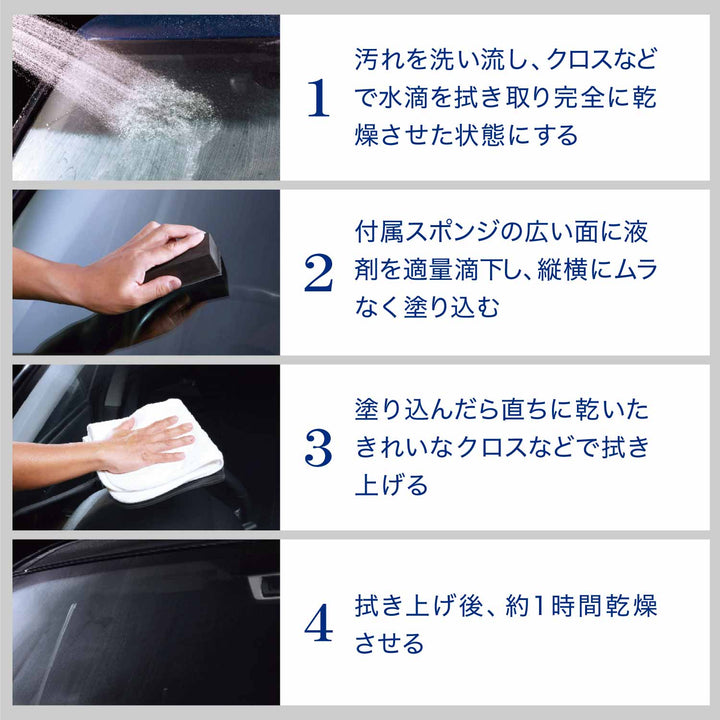 1
汚れを洗い流し、クロスなどで水滴を拭き取り完全に乾燥させた状態にする

2
付属スポンジの広い面に液剤を適量滴下し、縦横にムラなく塗り込む

3
塗り込んだら直ちに乾いたきれいなクロスなどで拭き上げる

4
拭き上げ後、約1時間乾燥させる