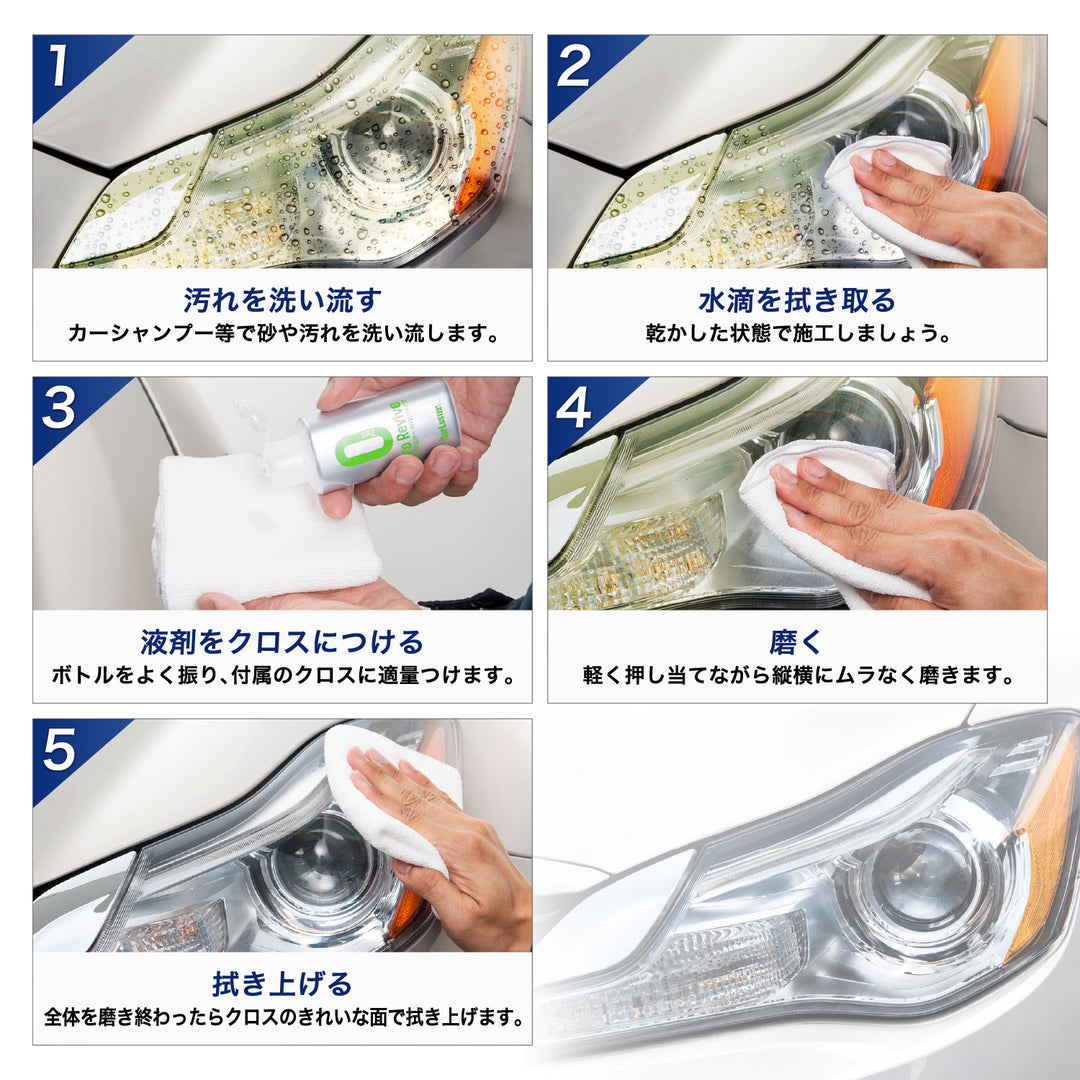 1

汚れを洗い流す
カーシャンプー等で砂や汚れを洗い流します。

2

水滴を拭き取る
乾かした状態で施工しましょう。

3

液剤をクロスにつける
ボトルをよく振り、付属のクロスに適量つけます。

4

磨く
軽く押し当てながら縦横にムラなく磨きます。

5

拭き上げる
全体を磨き終わったらクロスのきれいな面で拭き上げます。