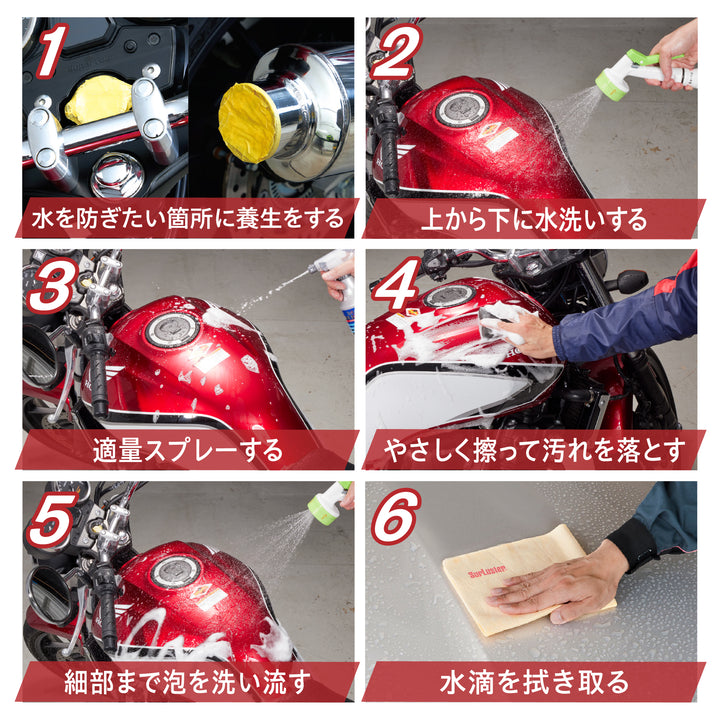 1
水を防ぎたい箇所に養生をする

2
上から下に水洗いする

3
適量スプレーする

4
やさしく擦って汚れを落とす

5
細部まで泡を洗い流す

6
SurLuster
水滴を拭き取る