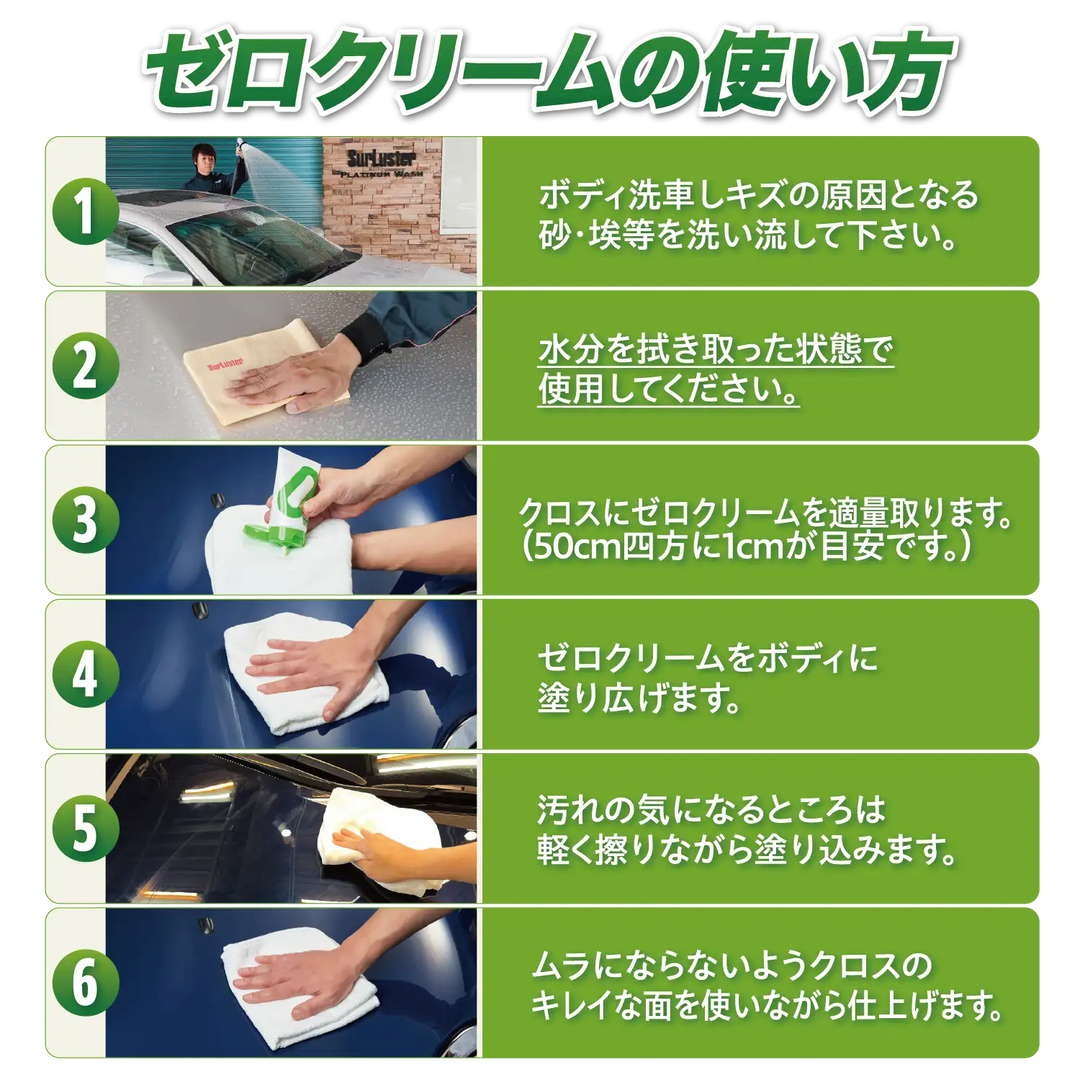 ゼロクリームの使い方

1

SurLuster PLATINUM WASH

ボディ洗車しキズの原因となる砂・埃等を洗い流して下さい。

2

SurLuster

水分を拭き取った状態で使用してください。

3

クロスにゼロクリームを適量取ります。
（50cm四方に1cmが目安です。）

4

ゼロクリームをボディに塗り広げます。

5

汚れの気になるところは軽く擦りながら塗り込みます。

6

ムラにならないようクロスのキレイな面を使いながら仕上げます。