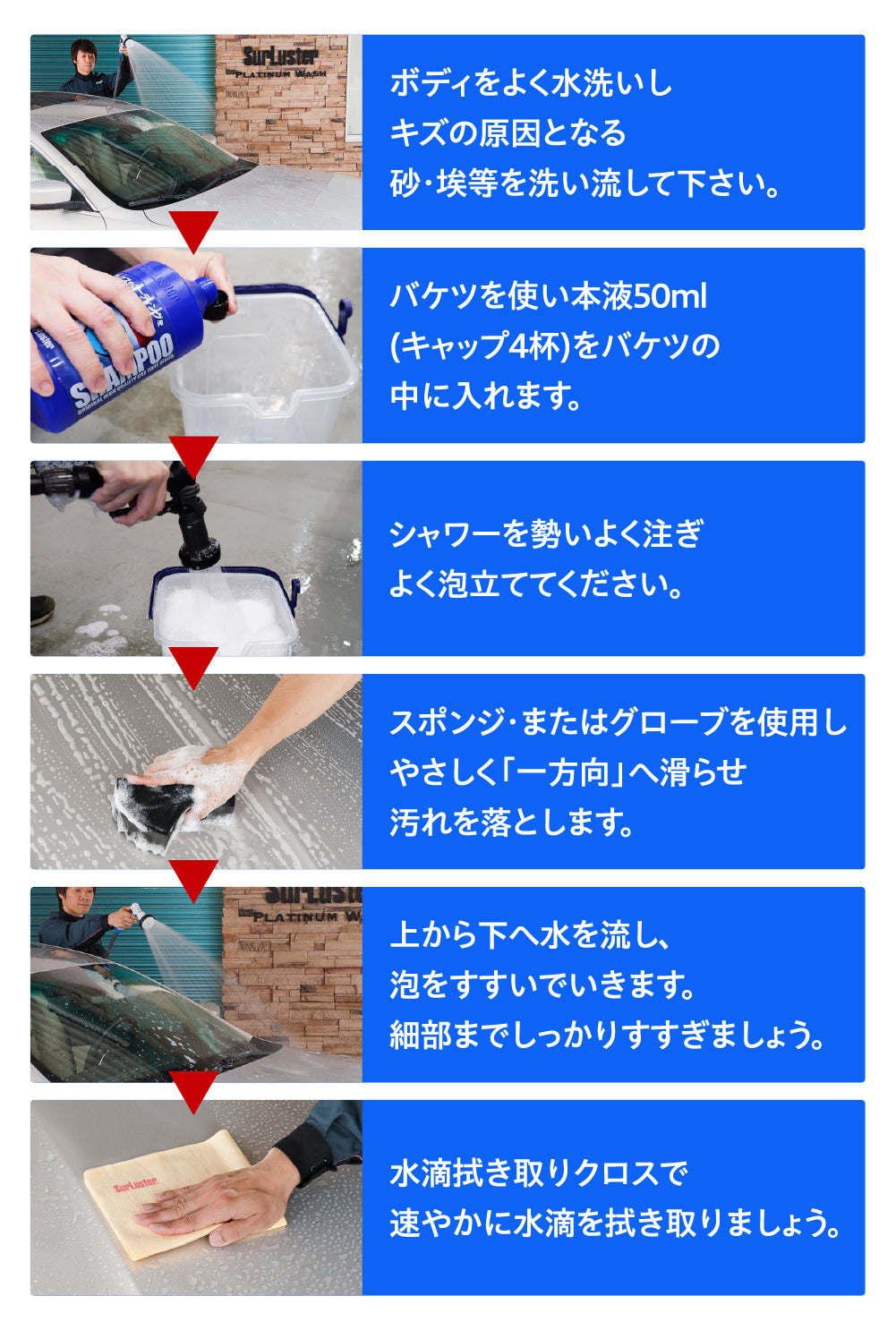 SurLuster
PLATINUM WASH

ボディをよく水洗いし
キズの原因となる
砂・埃等を洗い流して下さい。

SHAMPOO

バケツを使い本液50ml
(キャップ4杯)をバケツの
中に入れます。

シャワーを勢いよく注ぎ
よく泡立ててください。

スポンジ・またはグローブを使用し
やさしく「一方向」へ滑らせ
汚れを落とします。

SurLuster
PLATINUM W

上から下へ水を流し、
泡をすすいでいきます。
細部までしっかりすすぎましょう。

SurLuster

水滴拭き取りクロスで
速やかに水滴を拭き取りましょう。