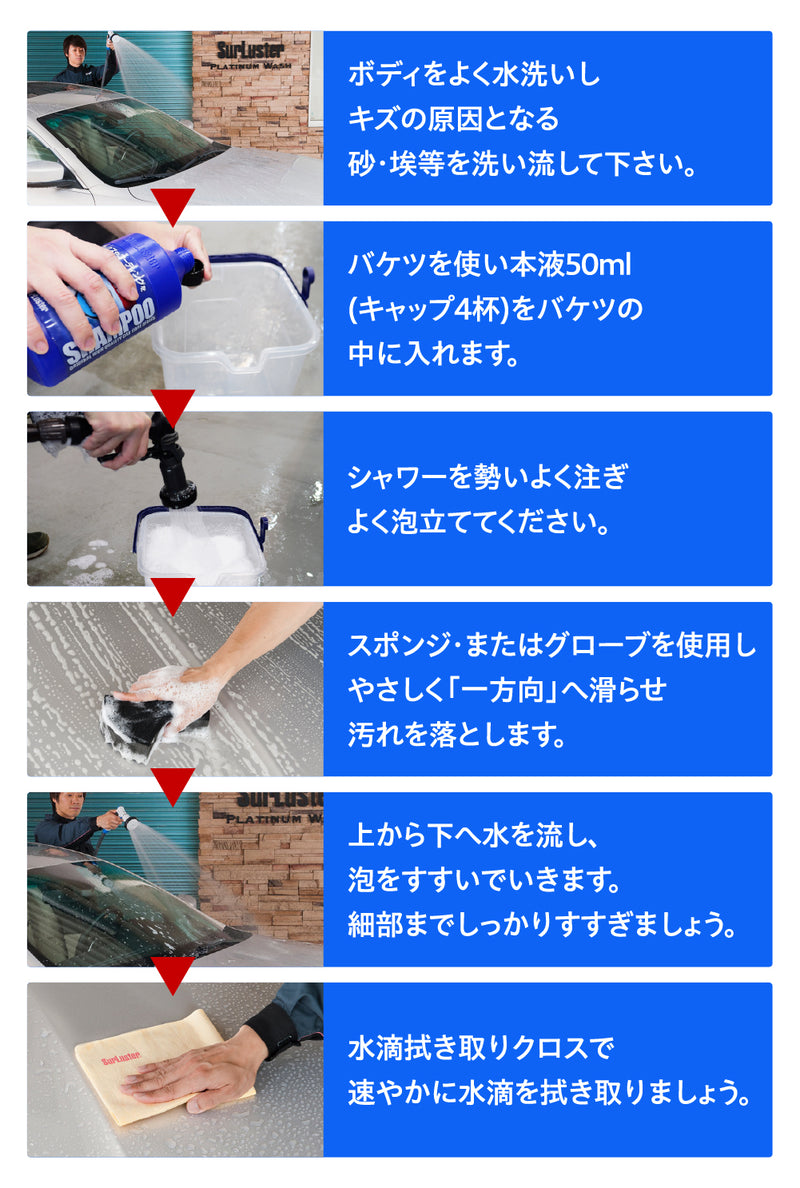 SurLuster
PLATINUM WASH

ボディをよく水洗いし
キズの原因となる
砂・埃等を洗い流して下さい。

SHAMPOO

バケツを使い本液50ml
(キャップ4杯)をバケツの
中に入れます。

シャワーを勢いよく注ぎ
よく泡立ててください。

スポンジ・またはグローブを使用し
やさしく「一方向」へ滑らせ
汚れを落とします。

SurLuster
PLATINUM W

上から下へ水を流し、
泡をすすいでいきます。
細部までしっかりすすぎましょう。

SurLuster

水滴拭き取りクロスで
速やかに水滴を拭き取りましょう。