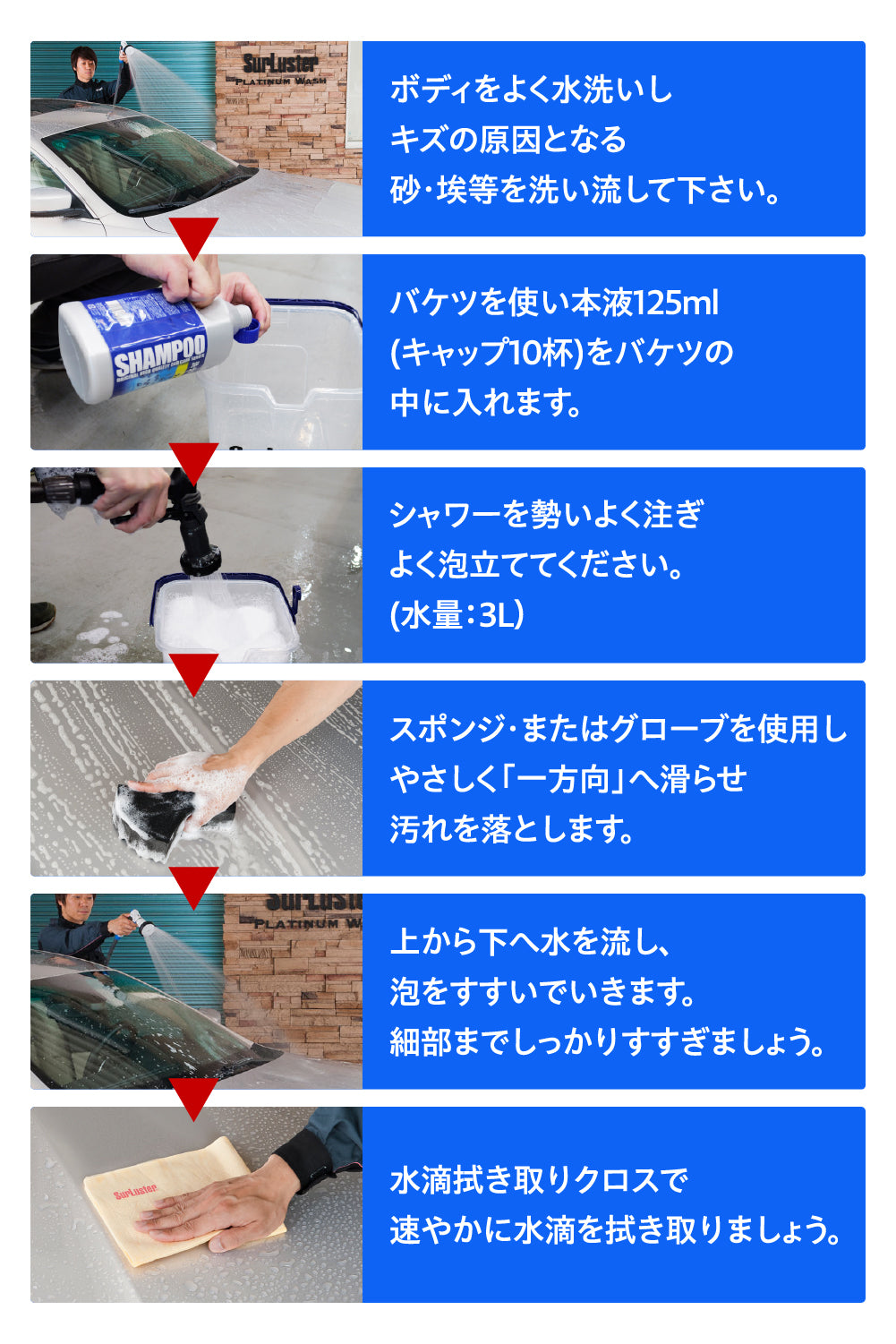 SurLuster
PLATINUM WASH

ボディをよく水洗いし
キズの原因となる
砂・埃等を洗い流して下さい。

SHAMPOO

バケツを使い本液125ml
(キャップ10杯)をバケツの
中に入れます。

シャワーを勢いよく注ぎ
よく泡立ててください。
(水量:3L)

スポンジ・またはグローブを使用し
やさしく「一方向」へ滑らせ
汚れを落とします。

PLATINUM W

上から下へ水を流し、
泡をすすいでいきます。
細部までしっかりすすぎましょう。

SurLuster

水滴拭き取りクロスで
速やかに水滴を拭き取りましょう。